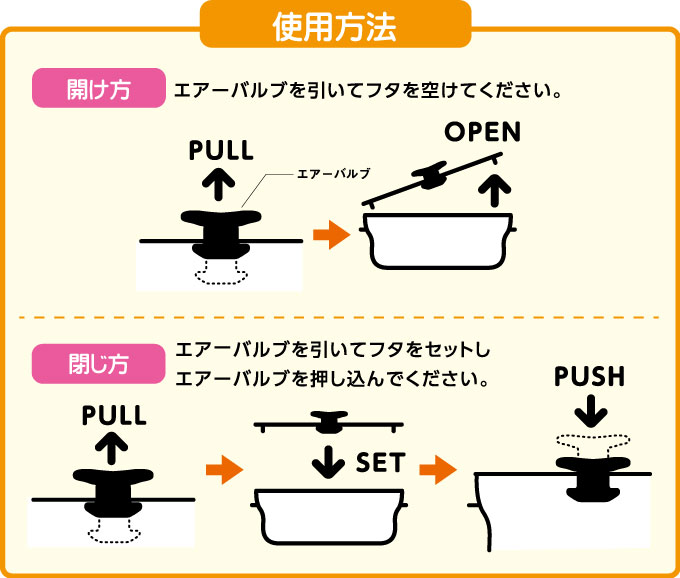 使用方法

開け方

エアーバルブを引いてフタを空けてください。

PULL

エアーバルブ

OPEN

閉じ方

エアーバルブを引いてフタをセットし
エアーバルブを押し込んでください。

PULL

SET

PUSH