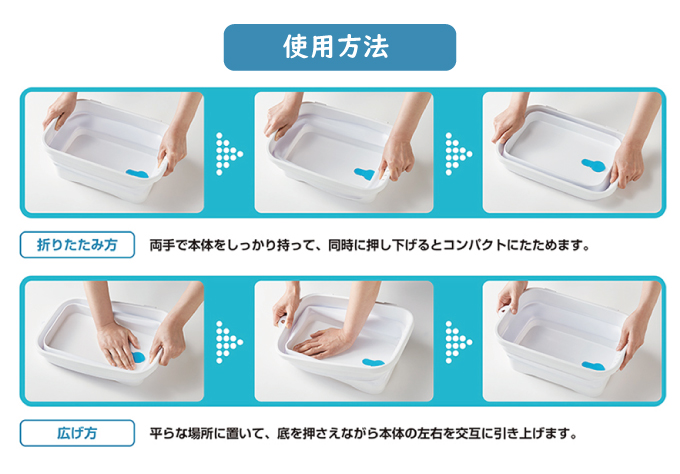 使用方法

折りたたみ方

両手で本体をしっかり持って、同時に押し下げるとコンパクトにたためます。

広げ方

平らな場所に置いて、底を押さえながら本体の左右を交互に引き上げます。