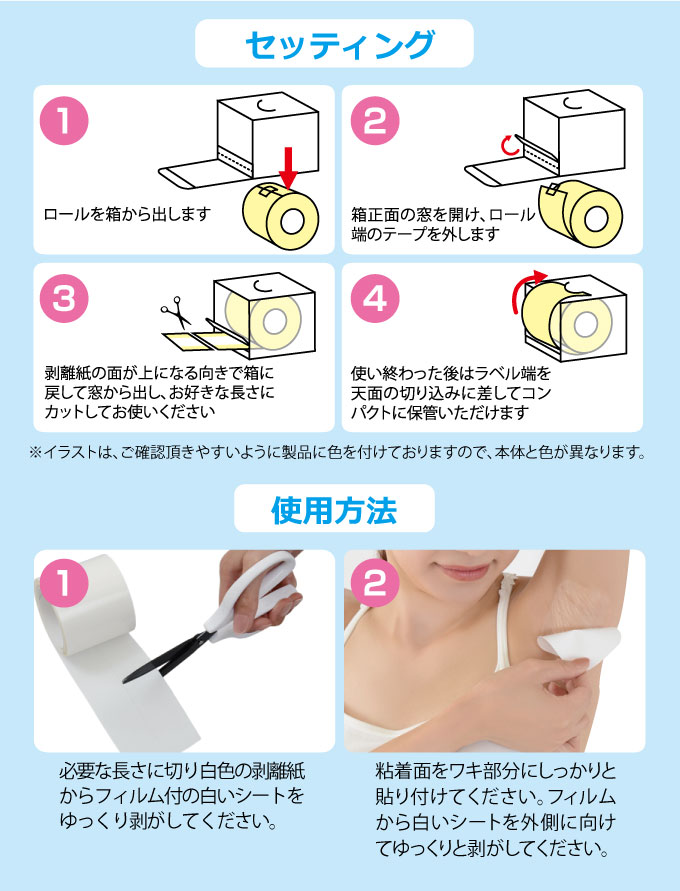 セッティング

1
ロールを箱から出します

2
箱正面の窓を開け、ロール端のテープを外します

3
剥離紙の面が上になる向きで箱に戻して窓から出し、お好きな長さにカットしてお使いください

4
使い終わった後はラベル端を天面の切り込みに差してコンパクトに保管いただけます

※イラストは、ご確認頂きやすいように製品に色を付けておりますので、本体と色が異なります。

使用方法

1
必要な長さに切り白色の剥離紙からフィルム付の白いシートをゆっくり剥がしてください。

2
粘着面をワキ部分にしっかりと貼り付けてください。フィルムから白いシートを外側に向けてゆっくりと剥がしてください。