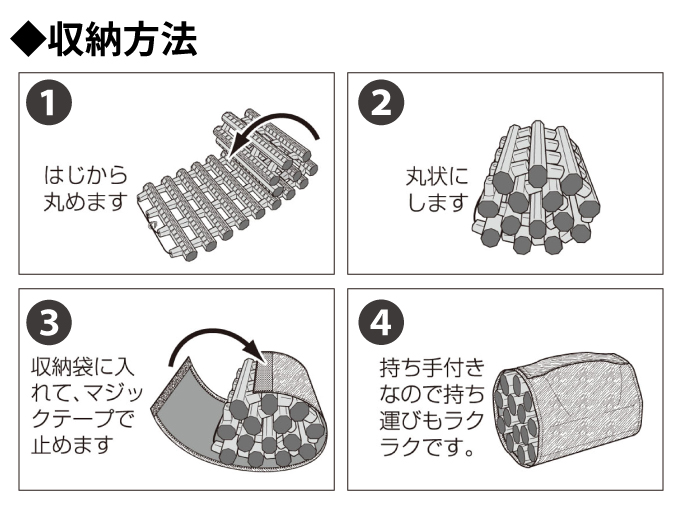 ◆収納方法

1
はじから丸めます

2
丸状にします

3
収納袋に入れて、マジックテープで止めます

4
持ち手付きなので持ち運びもラクラクです。